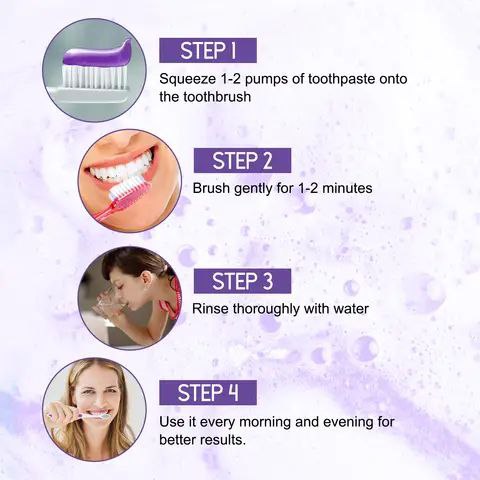 STEP 1
Squeeze 1-2 pumps of toothpaste onto the toothbrush

STEP 2
Brush gently for 1-2 minutes

STEP 3
Rinse thoroughly with water

STEP 4
Use it every morning and evening for better results.